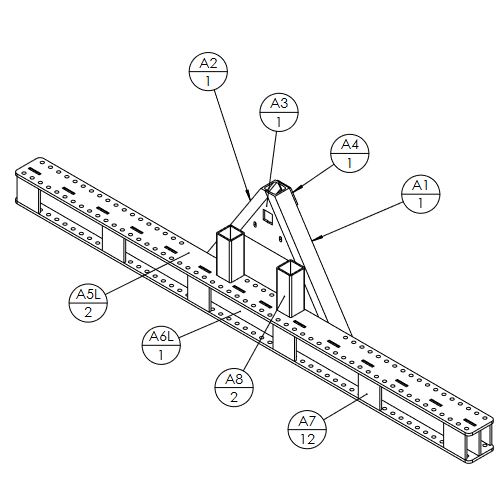 A2
1

A3
1

A4
1

A1
1

A5L
2

A6L
1

A8
2

A7
12